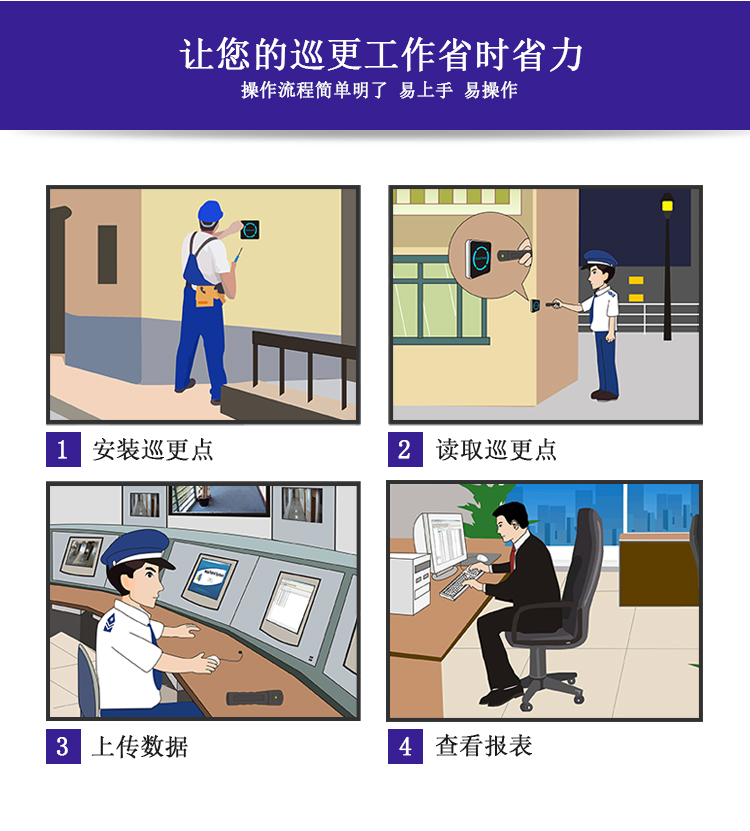 让您的巡更工作省时省力

操作流程简单明了 易上手 易操作

1 安装巡更点

2 读取巡更点

3 上传数据

4 查看报表